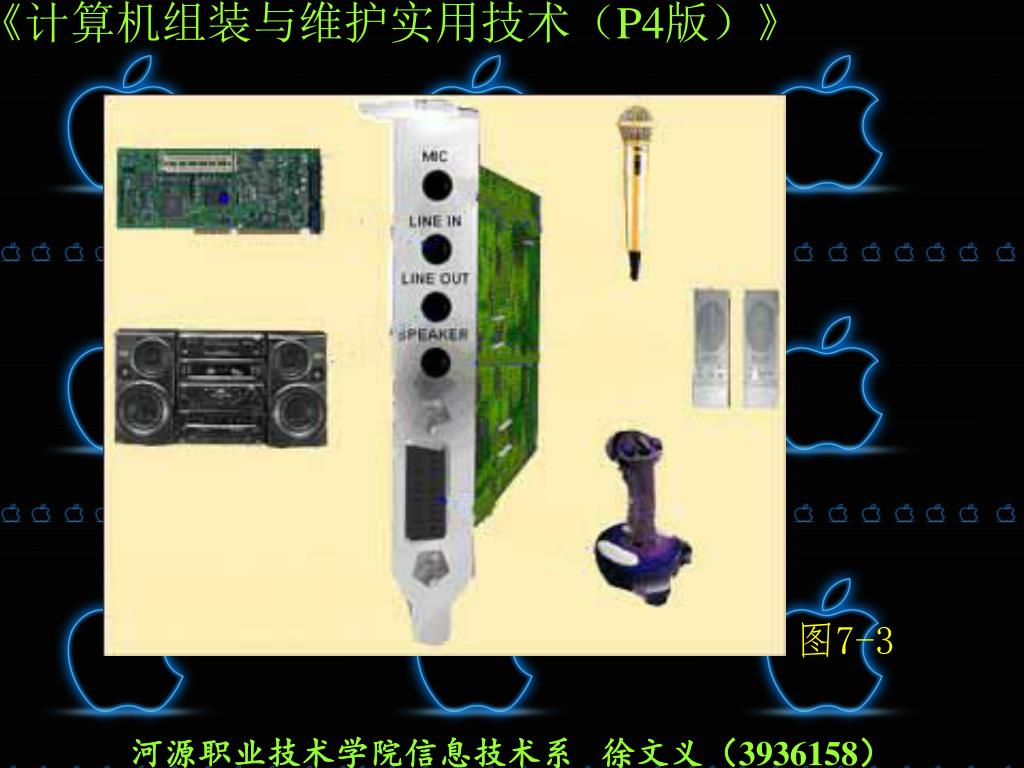 《计算机组装与维护实用技术（P4版）》

MIC

LINE IN

LINE OUT

SPEAKER

图7-3

河源职业技术学院信息技术系 徐文义（3936158）