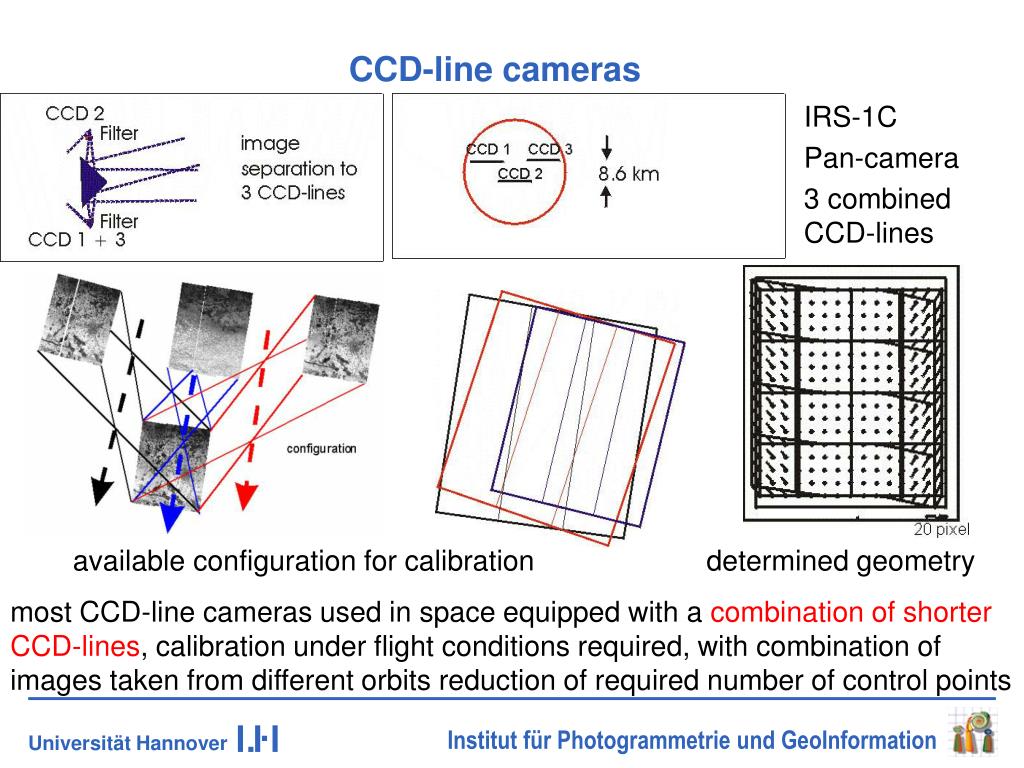 CCD-line cameras

CCD 2
Filter
image separation to 3 CCD-lines
Filter
CCD 1 + 3

CCD 1 CCD 3
CCD 2
8.6 km

IRS-1C
Pan-camera
3 combined CCD-lines

configuration

20 pixel

available configuration for calibration

determined geometry

most CCD-line cameras used in space equipped with a combination of shorter CCD-lines, calibration under flight conditions required, with combination of images taken from different orbits reduction of required number of control points

Universität Hannover

Institut für Photogrammetrie und GeoInformation