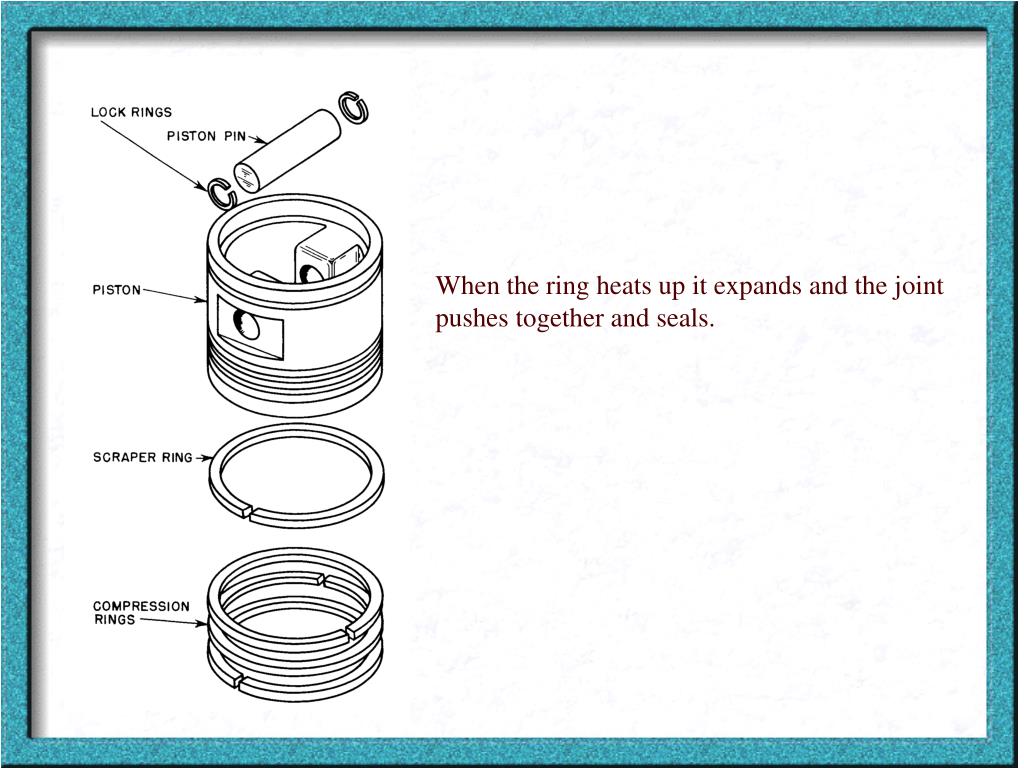 LOCK RINGS
PISTON PIN
PISTON
SCRAPER RING
COMPRESSION RINGS

When the ring heats up it expands and the joint pushes together and seals.