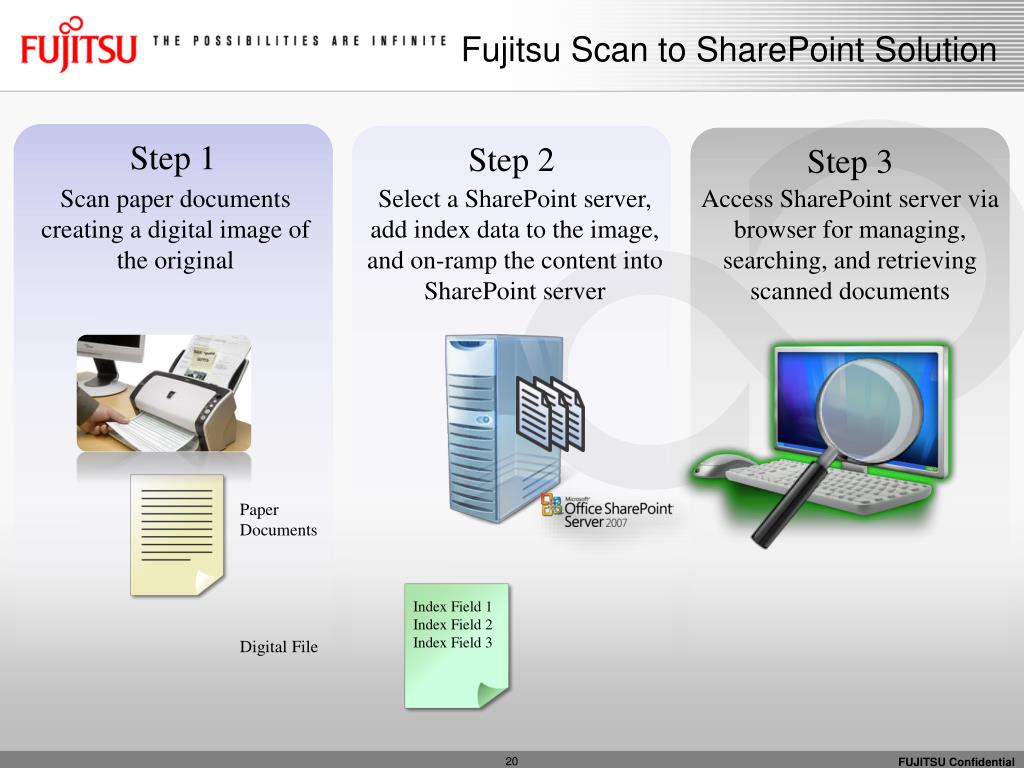 FUJITSU THE POSSIBILITIES ARE INFINITE

Fujitsu Scan to SharePoint Solution

Step 1
Scan paper documents creating a digital image of the original

Paper Documents

Digital File

Step 2
Select a SharePoint server, add index data to the image, and on-ramp the content into SharePoint server

Microsoft Office SharePoint Server 2007

Index Field 1
Index Field 2
Index Field 3

Step 3
Access SharePoint server via browser for managing, searching, and retrieving scanned documents

20

FUJITSU Confidential