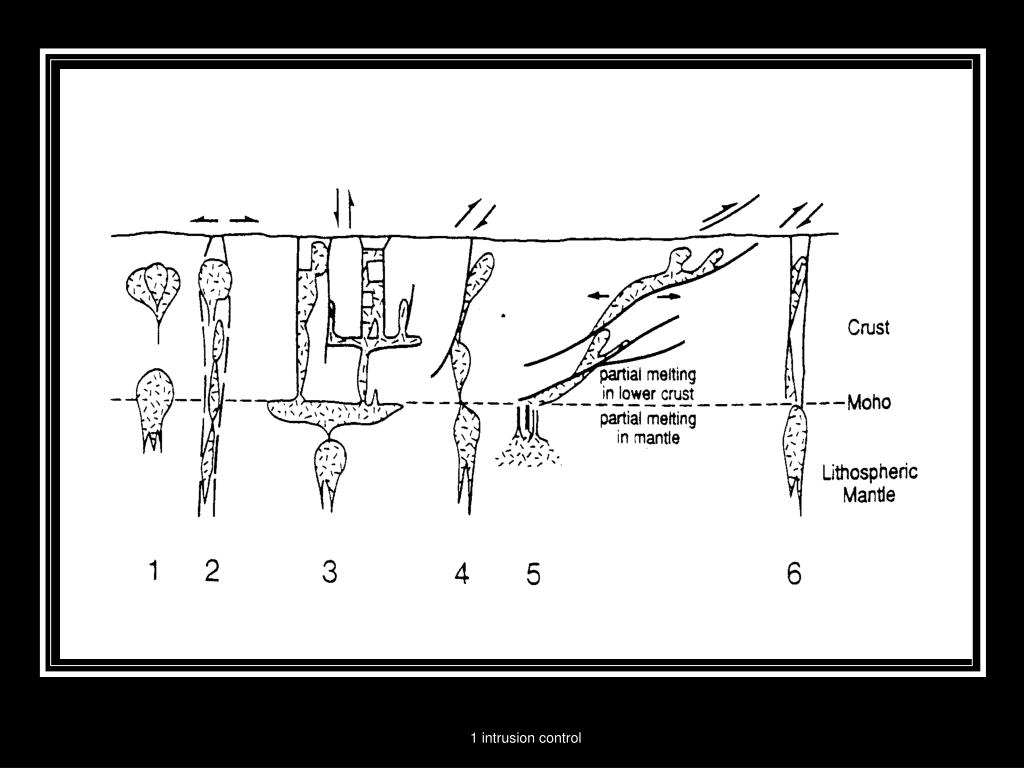 Crust

partial melting in lower crust

Moho

partial melting in mantle

Lithospheric Mantle

1 2 3 4 5 6

1 intrusion control