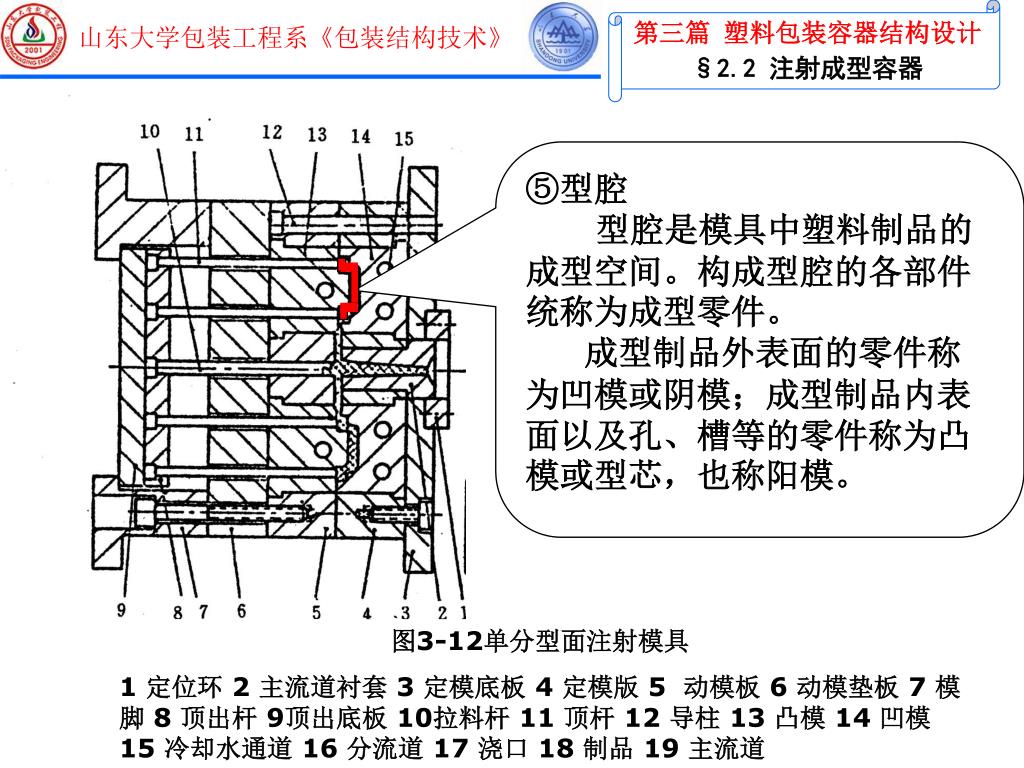 山东大学包装工程系《包装结构技术》

第三篇 塑料包装容器结构设计
§2.2 注射成型容器

10 11 12 13 14 15

9 8 7 6 5 4 3 2 1

⑤型腔

型腔是模具中塑料制品的成型空间。构成型腔的各部件统称为成型零件。

成型制品外表面的零件称为凹模或阴模；成型制品内表面以及孔、槽等的零件称为凸模或型芯，也称阳模。

图3-12单分型面注射模具

1 定位环 2 主流道衬套 3 定模底板 4 定模版 5 动模板 6 动模垫板 7 模脚 8 顶出杆 9顶出底板 10拉料杆 11 顶杆 12 导柱 13 凸模 14 凹模 15 冷却水通道 16 分流道 17 浇口 18 制品 19 主流道