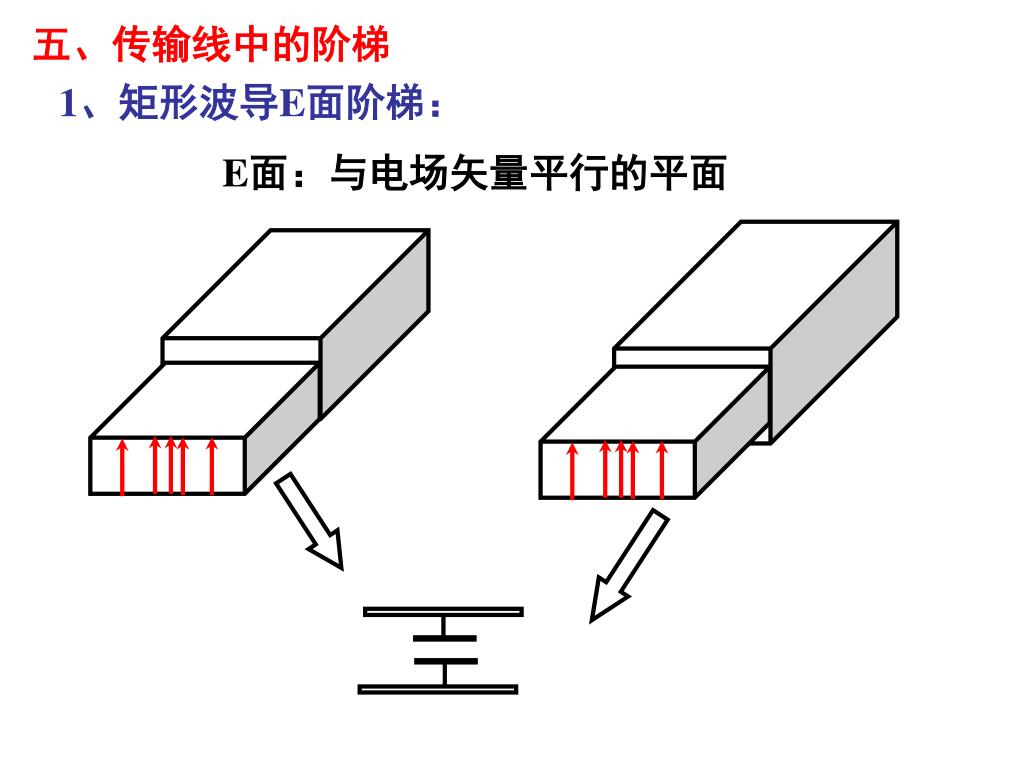 五、传输线中的阶梯

1、矩形波导E面阶梯：

E面：与电场矢量平行的平面