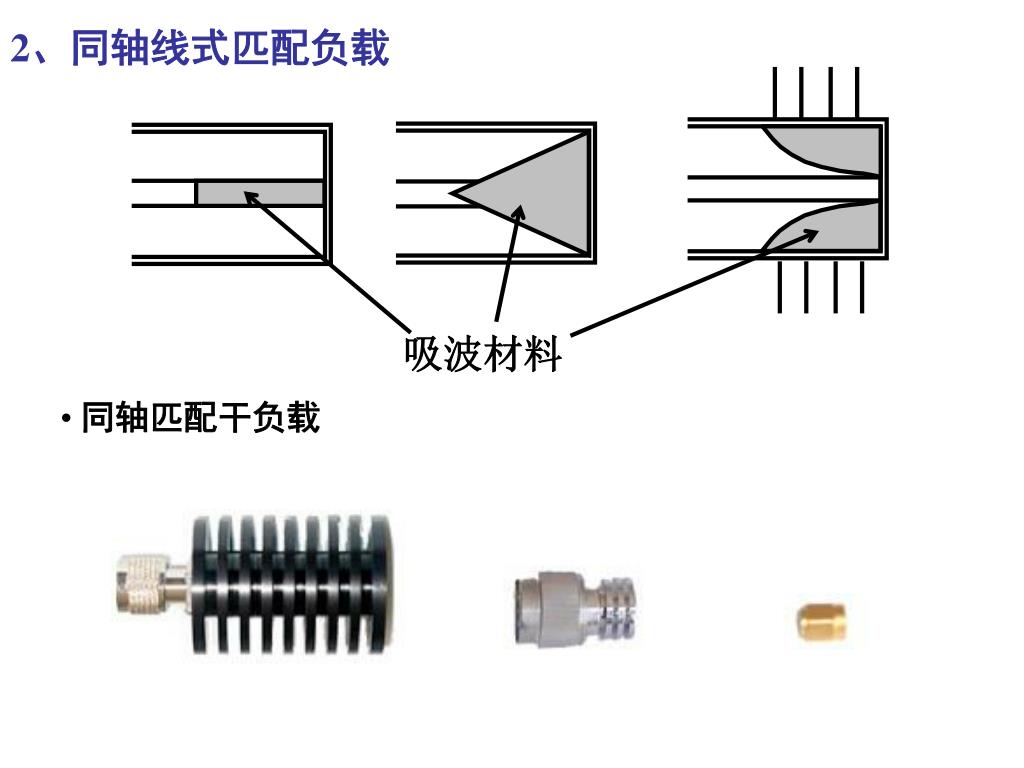 2、同轴线式匹配负载

吸波材料

• 同轴匹配干负载