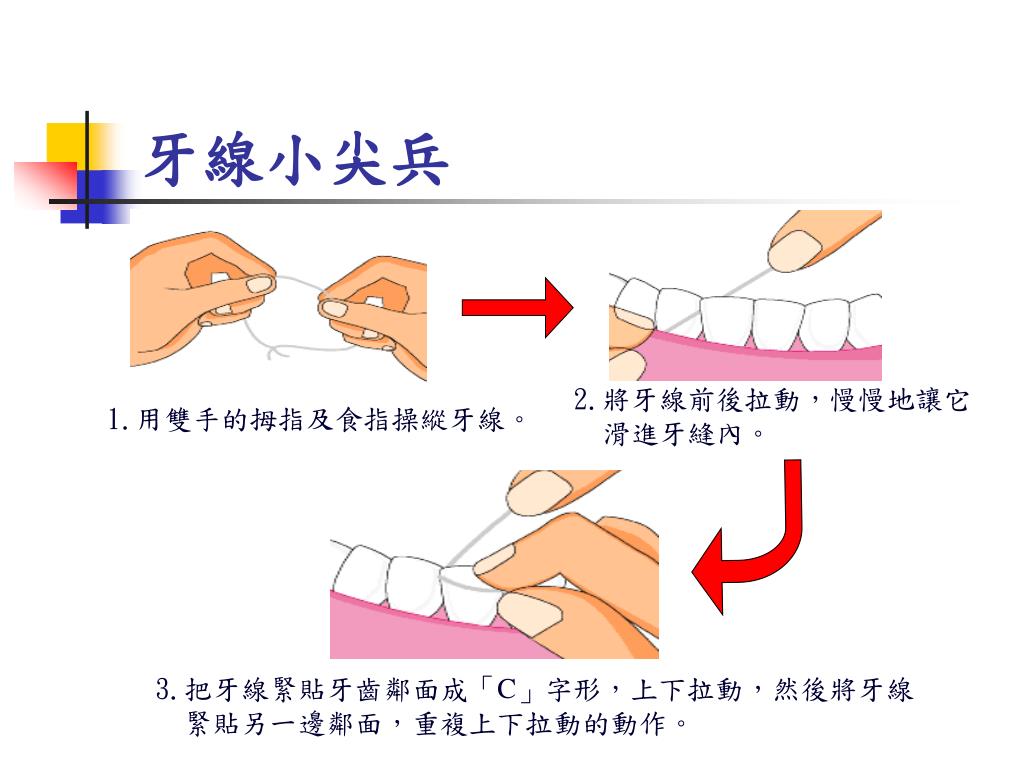 牙線小尖兵

1. 用雙手的拇指及食指操縱牙線。

2. 將牙線前後拉動，慢慢地讓它滑進牙縫內。

3. 把牙線緊貼牙齒鄰面成「C」字形，上下拉動，然後將牙線緊貼另一邊鄰面，重複上下拉動的動作。