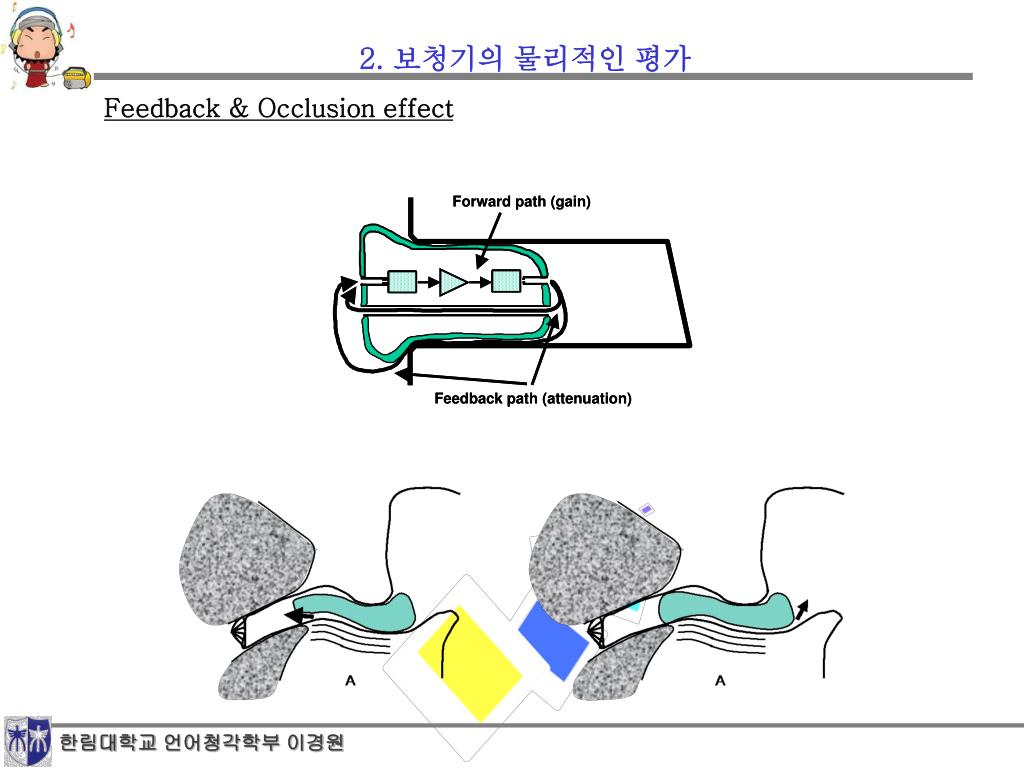 2. 보청기의 물리적인 평가

Feedback & Occlusion effect

Forward path (gain)

Feedback path (attenuation)

A

A

한림대학교 언어청각학부 이경원