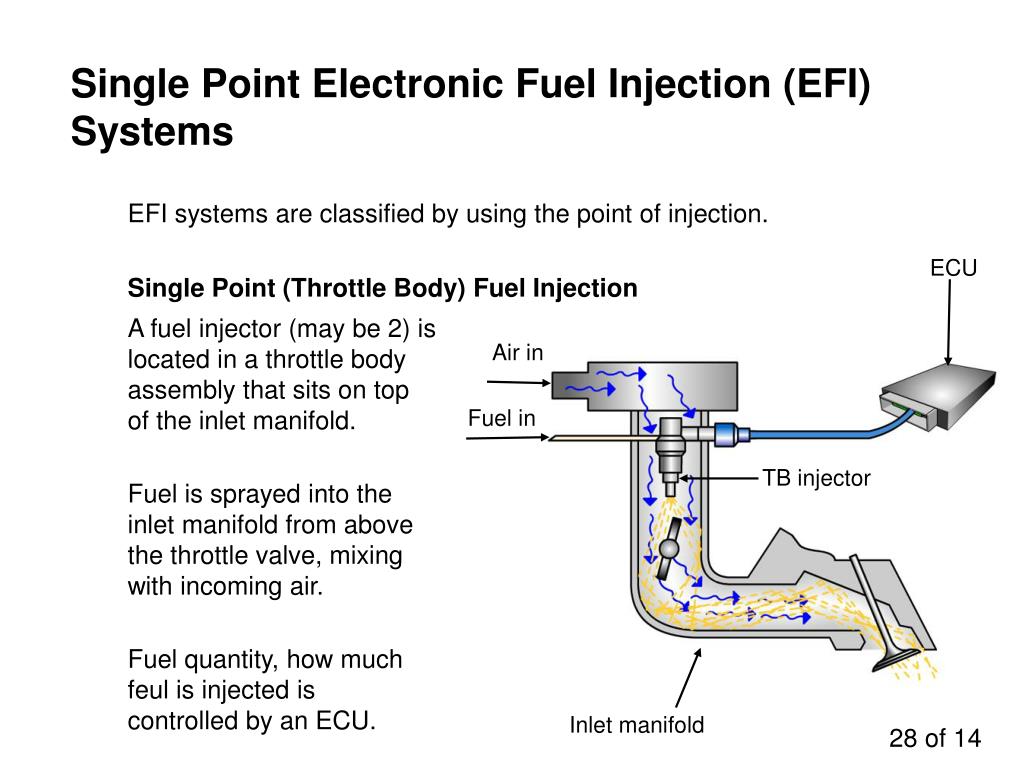 Single Point Electronic Fuel Injection (EFI) Systems

EFI systems are classified by using the point of injection.

Single Point (Throttle Body) Fuel Injection

A fuel injector (may be 2) is located in a throttle body assembly that sits on top of the inlet manifold.

Fuel is sprayed into the inlet manifold from above the throttle valve, mixing with incoming air.

Fuel quantity, how much feul is injected is controlled by an ECU.

ECU

Air in

Fuel in

TB injector

Inlet manifold

28 of 14