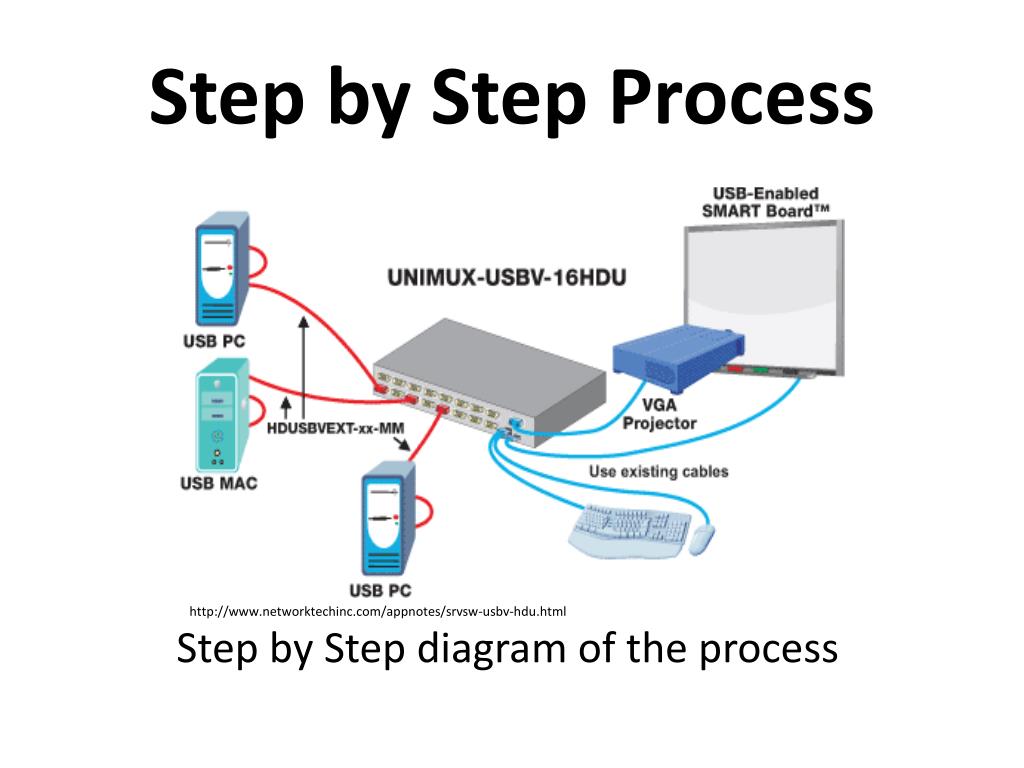 Step by Step Process

USB-Enabled SMART Board™

UNIMUX-USBV-16HDU

USB PC

HDUSBVEXT-xx-MM

USB MAC

VGA Projector

Use existing cables

USB PC

http://www.networktechinc.com/appnotes/srvsw-usbv-hdu.html

Step by Step diagram of the process