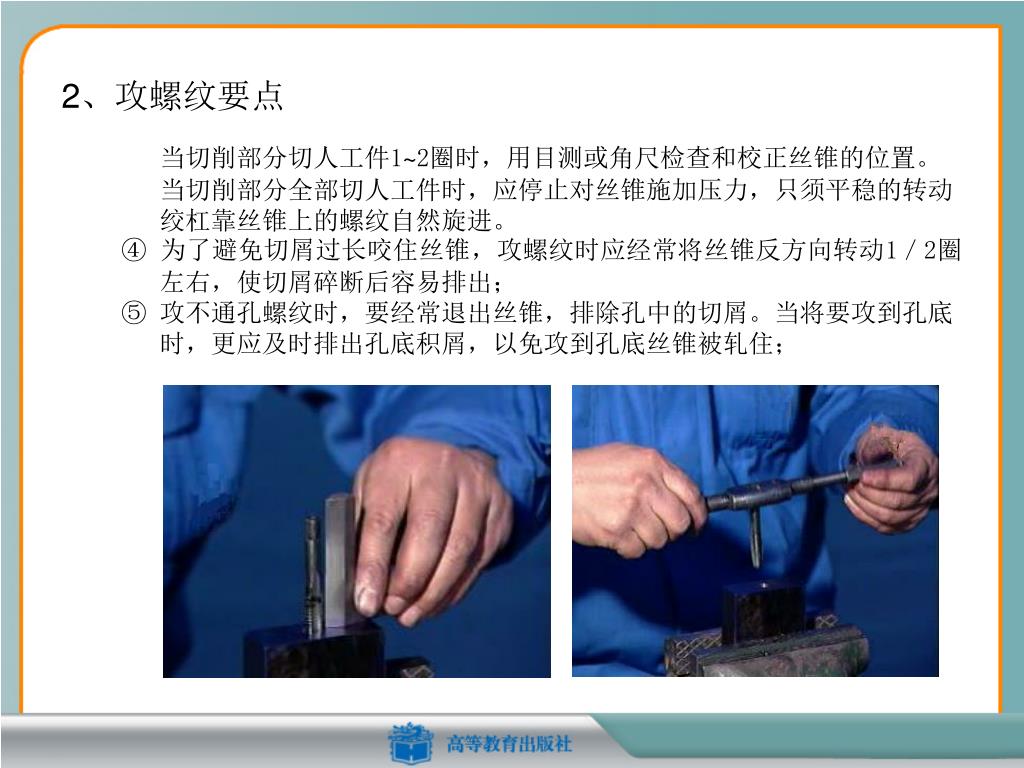 2、攻螺纹要点

当切削部分切人工件1~2圈时，用目测或角尺检查和校正丝锥的位置。当切削部分全部切人工件时，应停止对丝锥施加压力，只须平稳的转动绞杠靠丝锥上的螺纹自然旋进。

④ 为了避免切屑过长咬住丝锥，攻螺纹时应经常将丝锥反方向转动1／2圈左右，使切屑碎断后容易排出；

⑤ 攻不通孔螺纹时，要经常退出丝锥，排除孔中的切屑。当将要攻到孔底时，更应及时排出孔底积屑，以免攻到孔底丝锥被轧住；

高等教育出版社