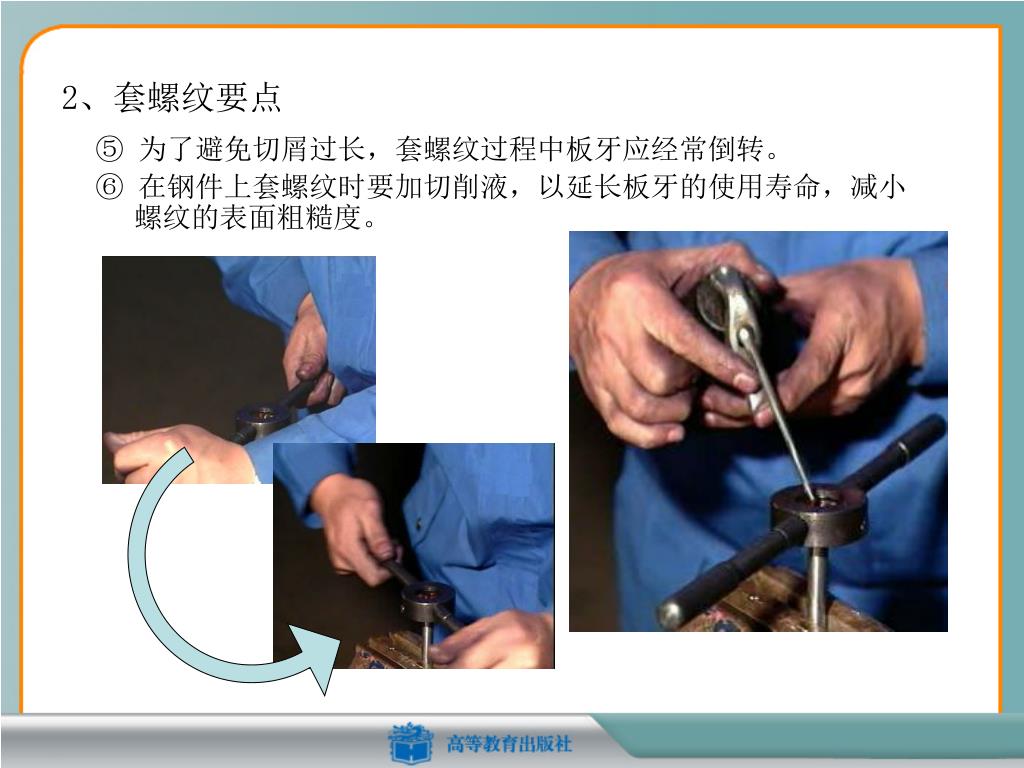 2、套螺纹要点

⑤ 为了避免切屑过长，套螺纹过程中板牙应经常倒转。

⑥ 在钢件上套螺纹时要加切削液，以延长板牙的使用寿命，减小螺纹的表面粗糙度。

高等教育出版社