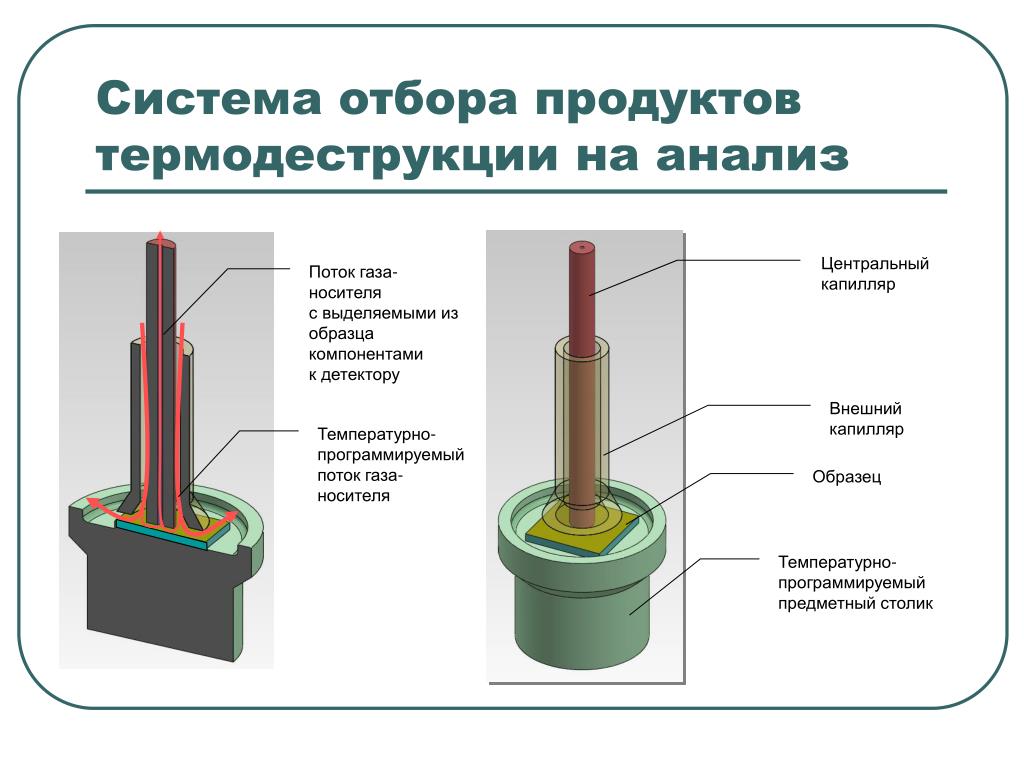 Система отбора продуктов термодеструкции на анализ

Поток газа-носителя с выделяемыми из образца компонентами к детектору

Температурно-программируемый поток газа-носителя

Центральный капилляр

Внешний капилляр

Образец

Температурно-программируемый предметный столик