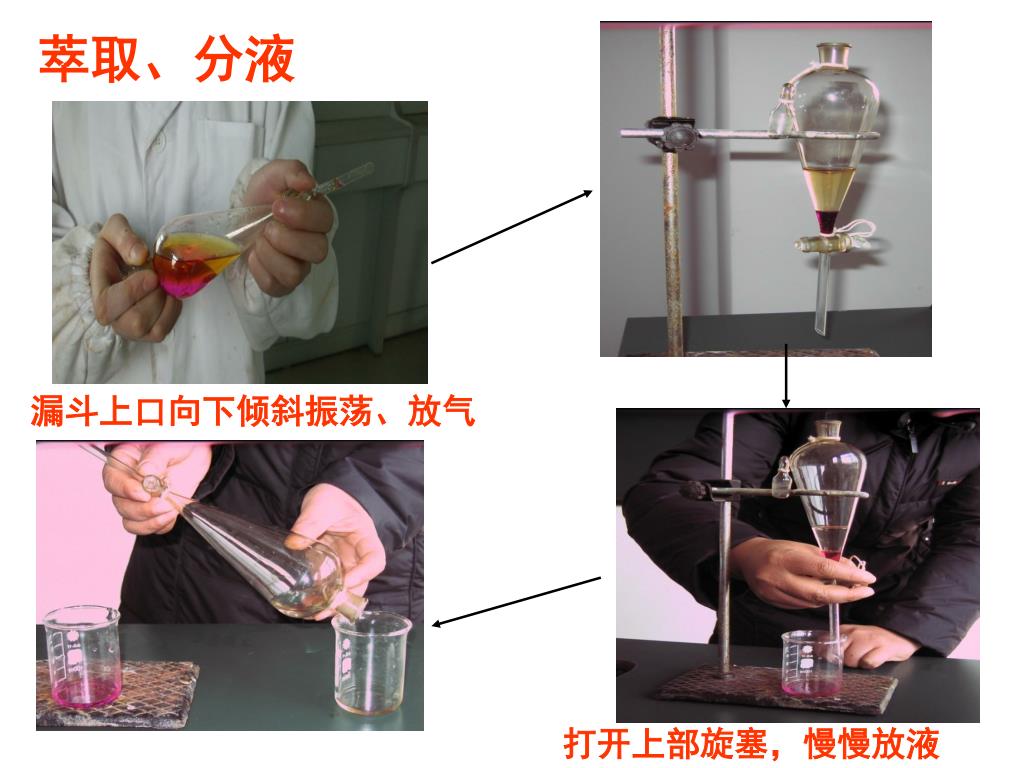 萃取、分液

漏斗上口向下倾斜振荡、放气

打开上部旋塞，慢慢放液