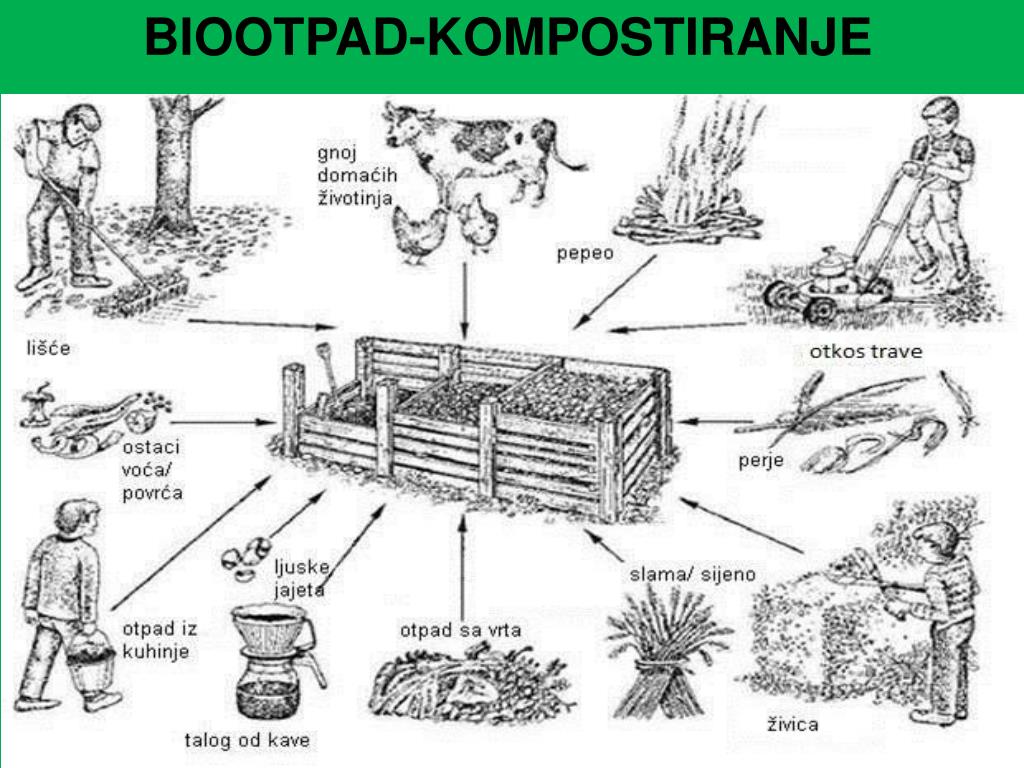 BIOOTPAD-KOMPOSTIRANJE

gnoj domaćih životinja

pepeo

lišće

otkos trave

ostaci voća/ povrća

perje

ljuske jajeta

slama/ sijeno

otpad iz kuhinje

otpad sa vrta

talog od kave

živica