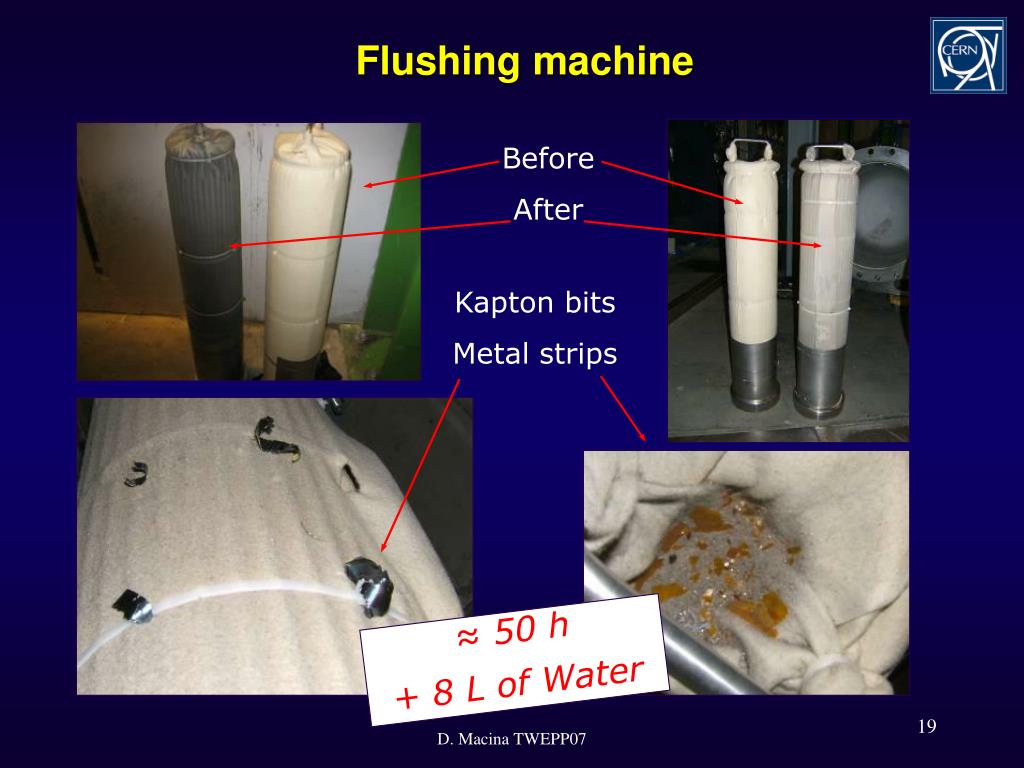 Flushing machine

CERN

Before

After

Kapton bits

Metal strips

≈ 50 h
+ 8 L of Water

D. Macina TWEPP07

19