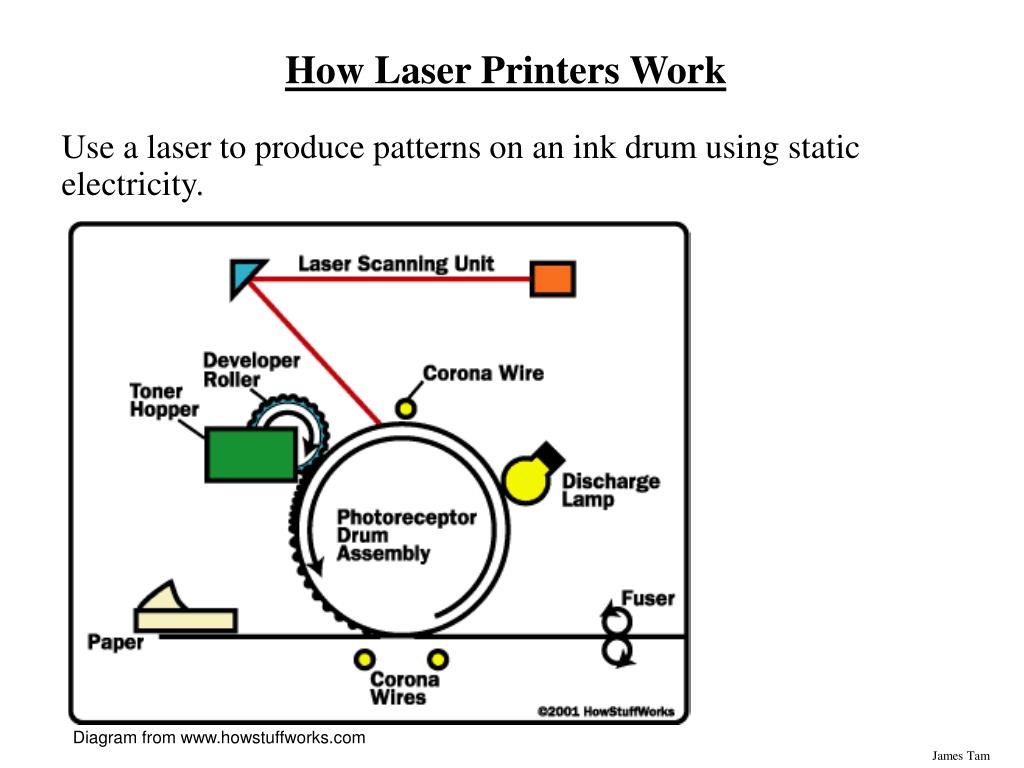 How Laser Printers Work

Use a laser to produce patterns on an ink drum using static electricity.

Laser Scanning Unit

Developer Roller

Toner Hopper

Corona Wire

Discharge Lamp

Photoreceptor Drum Assembly

Fuser

Paper

Corona Wires

©2001 HowStuffWorks

Diagram from www.howstuffworks.com

James Tam