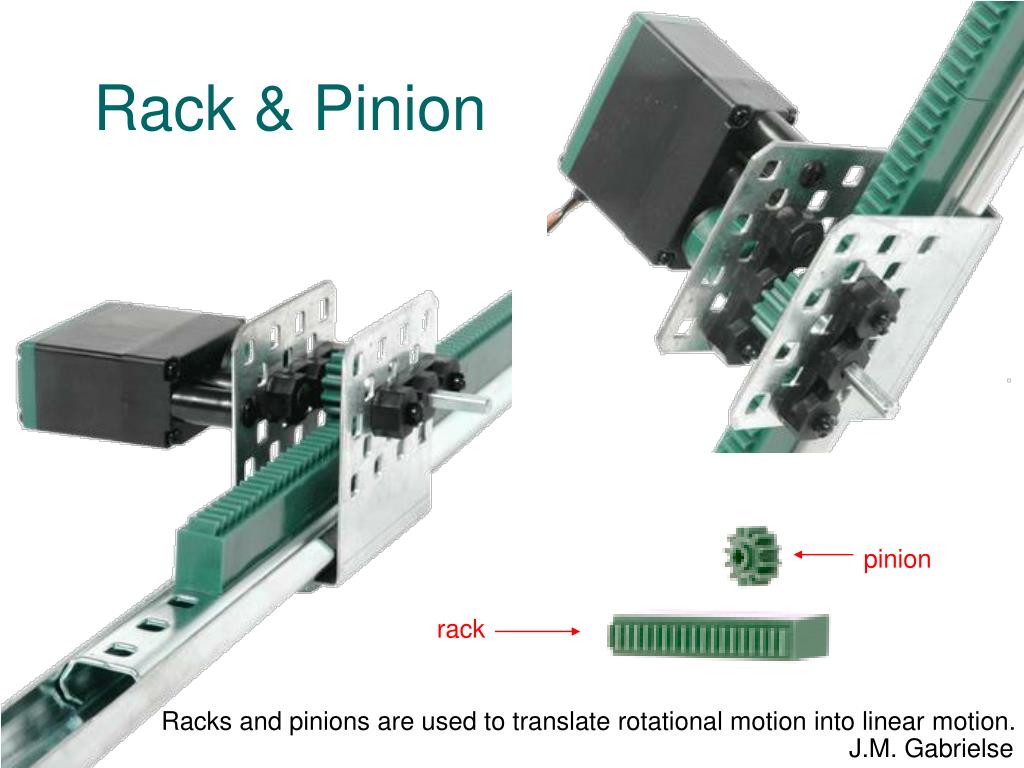 Rack & Pinion

pinion

rack

Racks and pinions are used to translate rotational motion into linear motion.
J.M. Gabrielse