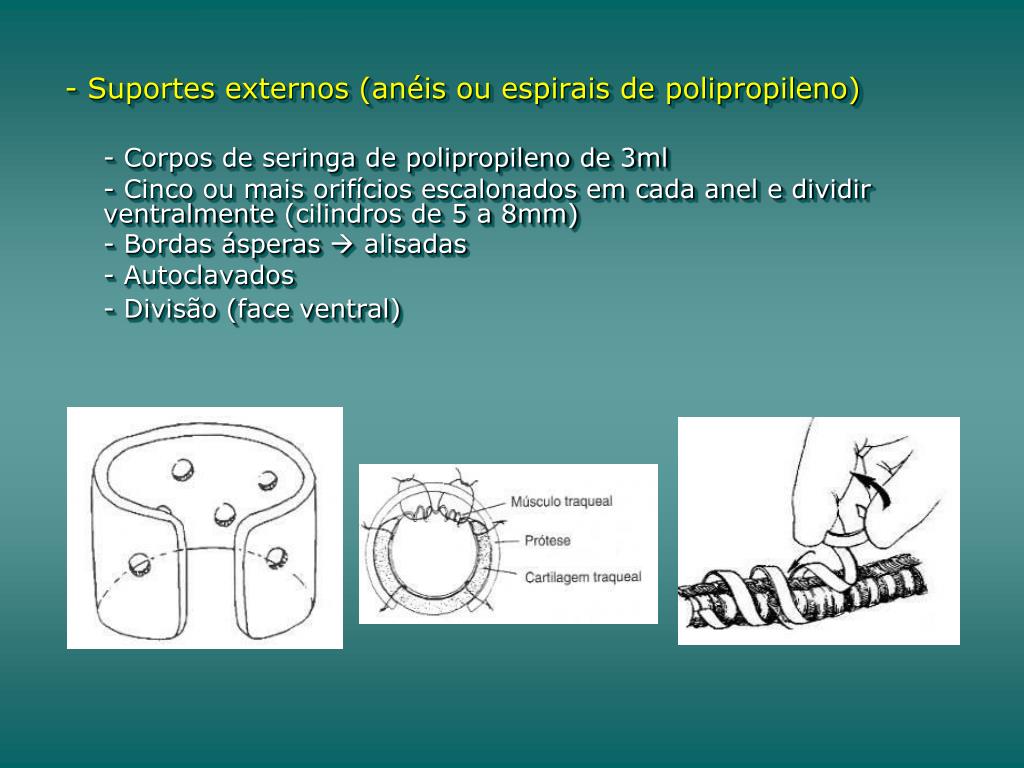 - Suportes externos (anéis ou espirais de polipropileno)

- Corpos de seringa de polipropileno de 3ml
- Cinco ou mais orifícios escalonados em cada anel e dividir ventralmente (cilindros de 5 a 8mm)
- Bordas ásperas → alisadas
- Autoclavados
- Divisão (face ventral)

Músculo traqueal
Prótese
Cartilagem traqueal