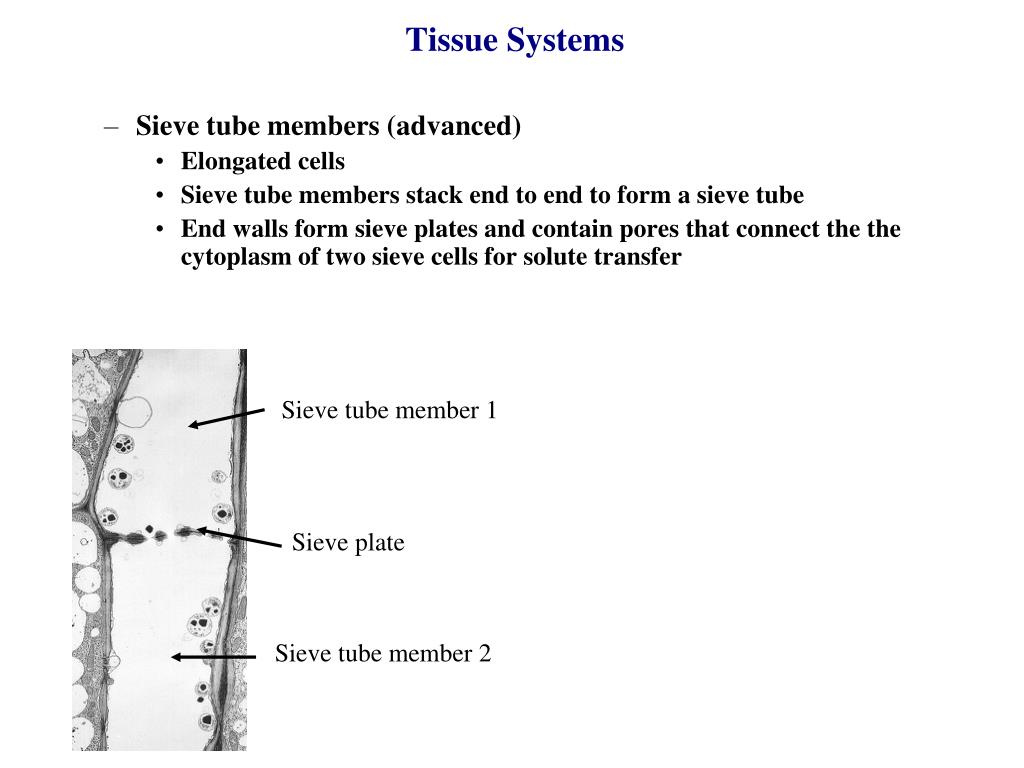 Tissue Systems

– Sieve tube members (advanced)
• Elongated cells
• Sieve tube members stack end to end to form a sieve tube
• End walls form sieve plates and contain pores that connect the the cytoplasm of two sieve cells for solute transfer

Sieve tube member 1

Sieve plate

Sieve tube member 2